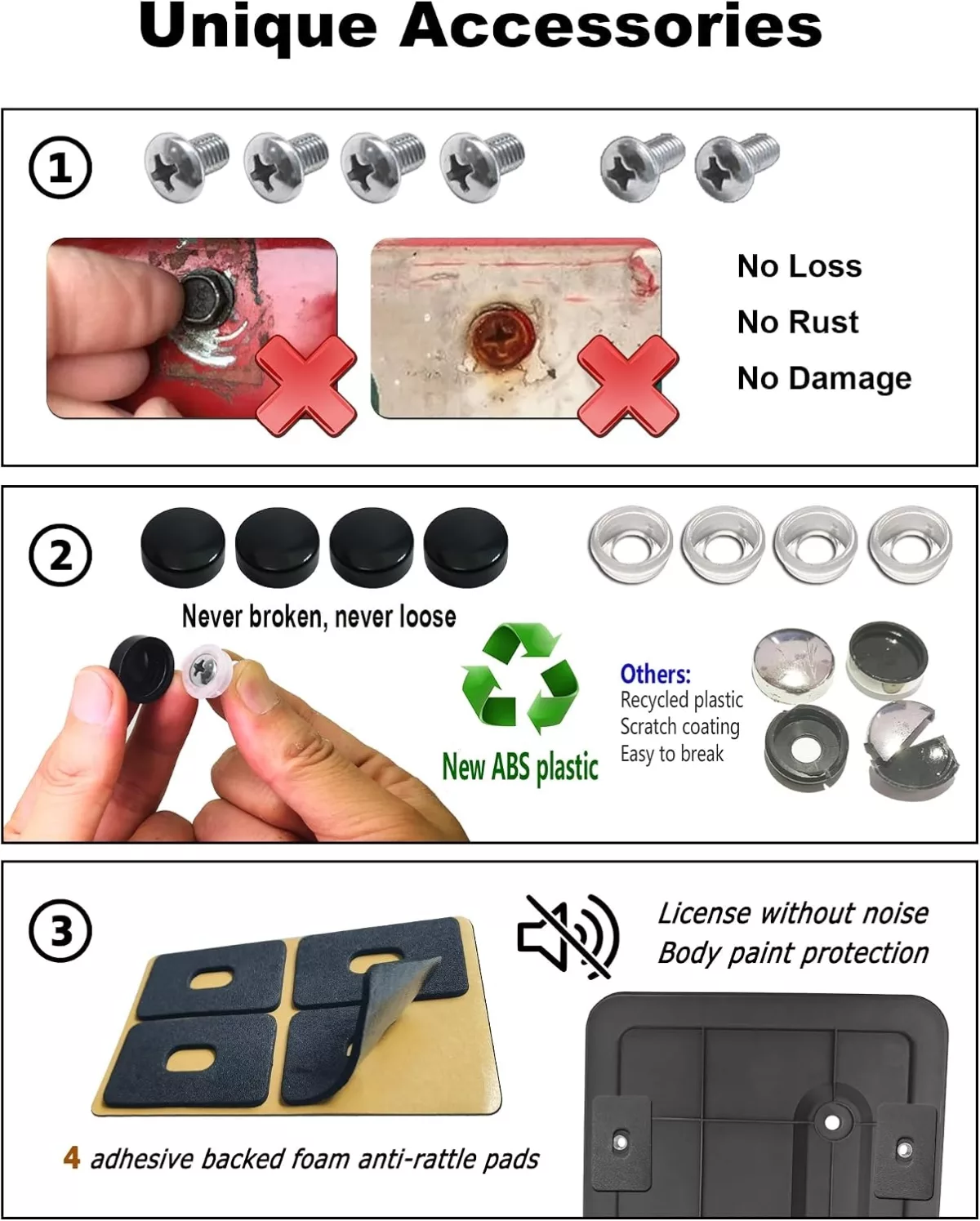 Unique Accessories

①

No Loss
No Rust
No Damage

②

Never broken, never loose

New ABS plastic

Others:
Recycled plastic
Scratch coating
Easy to break

③

License without noise
Body paint protection

4 adhesive backed foam anti-rattle pads